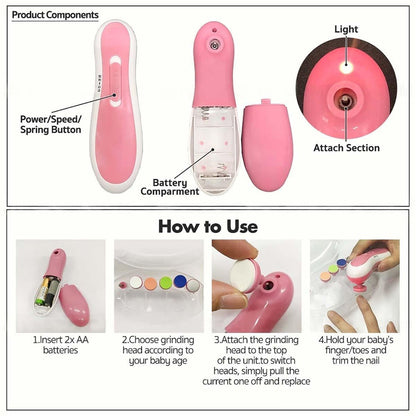 Product Components

Power/Speed/ Spring Button

Battery Comparment

Light

Attach Section

How to Use

1.Insert 2x AA batteries

2.Choose grinding head according to your baby age

3.Attach the grinding head to the top of the unit.to switch heads, simply pull the current one off and replace

4.Hold your baby's finger/toes and trim the nail